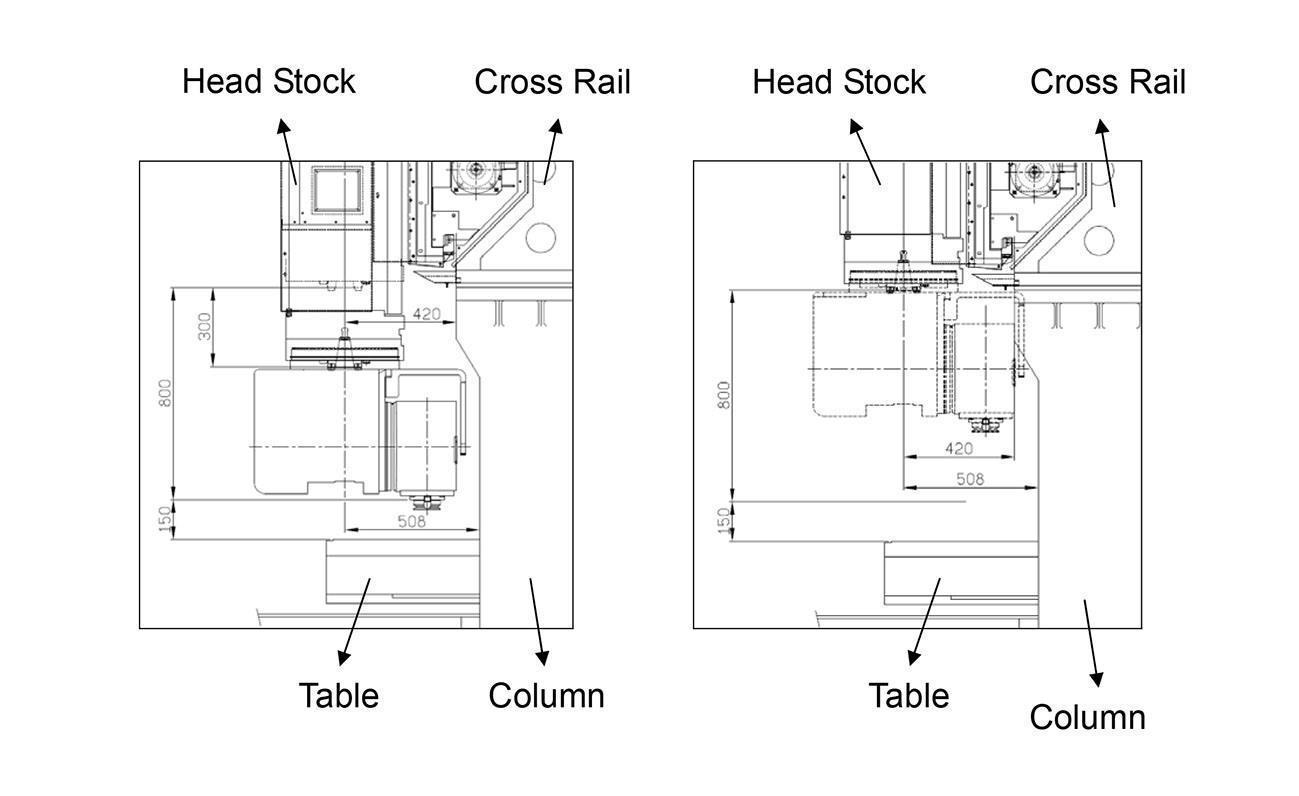 Head Stock
Cross Rail
300
420
800
150
508
Table
Column

Head Stock
Cross Rail
800
420
508
150
Table
Column