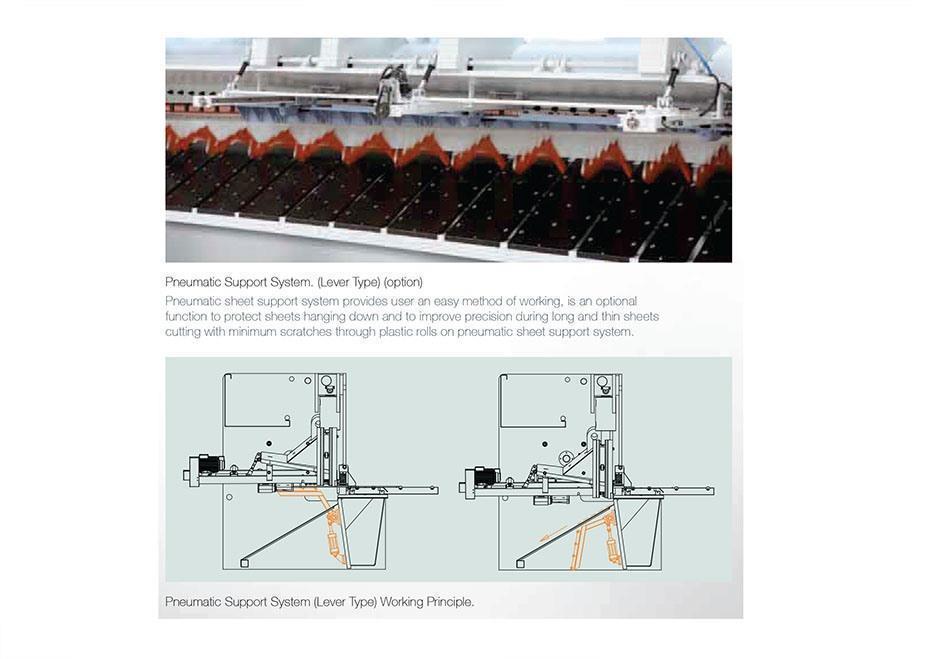 Pneumatic Support System. (Lever Type) (option)
Pneumatic sheet support system provides user an easy method of working, is an optional function to protect sheets hanging down and to improve precision during long and thin sheets cutting with minimum scratches through plastic rolls on pneumatic sheet support system.

Pneumatic Support System (Lever Type) Working Principle.