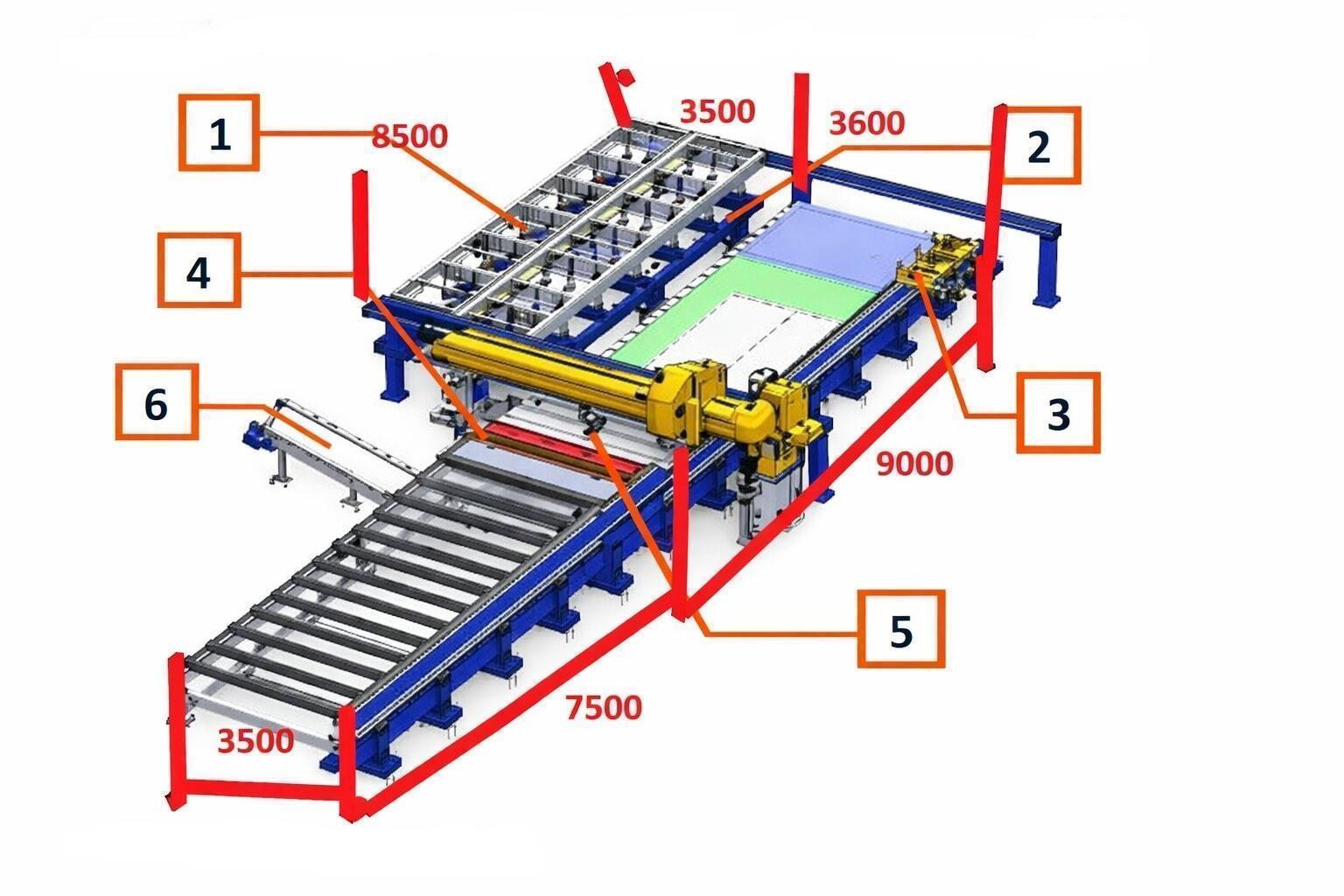 1
8500
3500
3600
2
4
6
3
9000
5
7500
3500