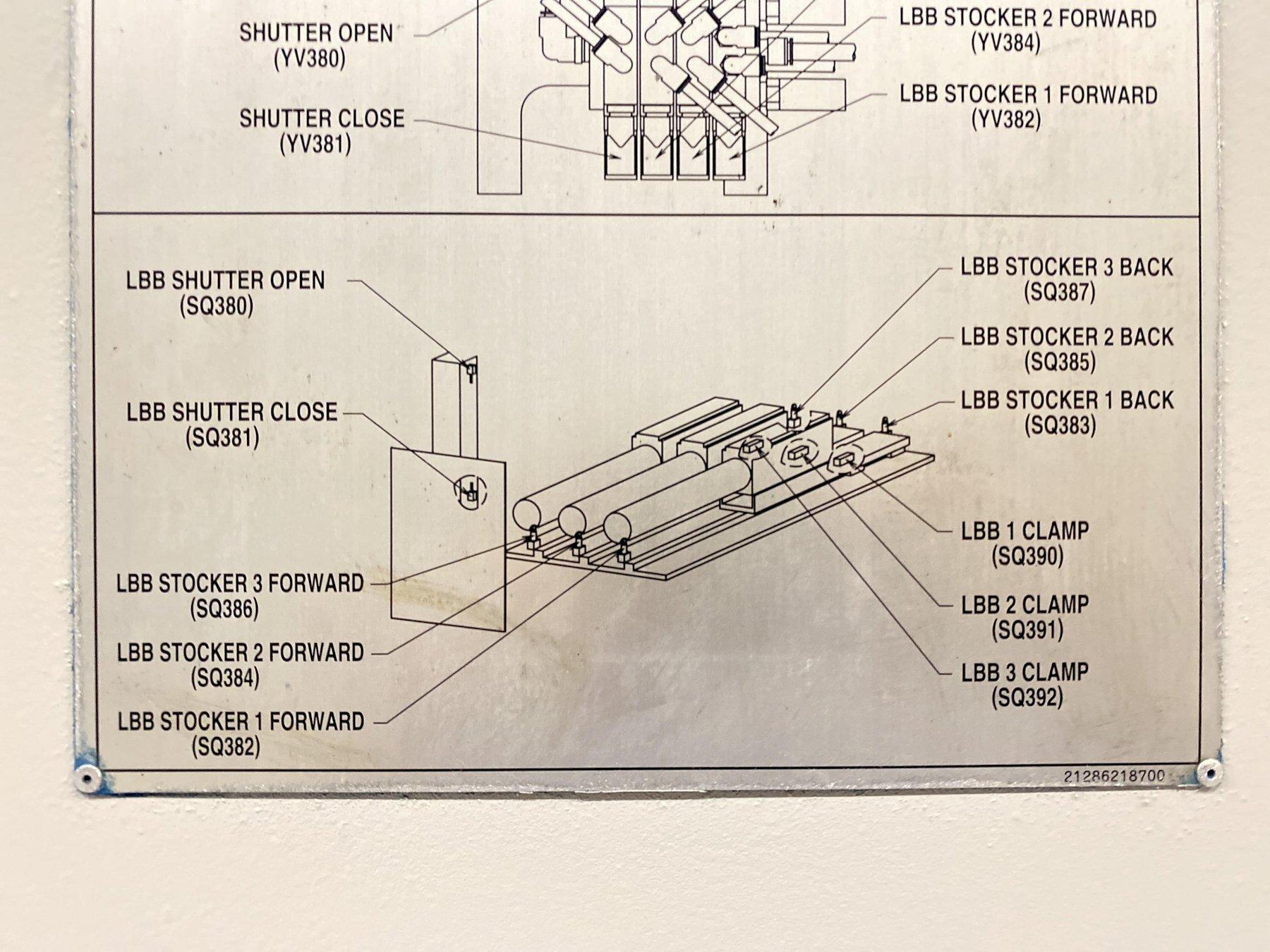 SHUTTER OPEN
(YV380)

SHUTTER CLOSE
(YV381)

LBB STOCKER 2 FORWARD
(YV384)

LBB STOCKER 1 FORWARD
(YV382)

LBB SHUTTER OPEN
(SQ380)

LBB SHUTTER CLOSE
(SQ381)

LBB STOCKER 3 FORWARD
(SQ386)

LBB STOCKER 2 FORWARD
(SQ384)

LBB STOCKER 1 FORWARD
(SQ382)

LBB STOCKER 3 BACK
(SQ387)

LBB STOCKER 2 BACK
(SQ385)

LBB STOCKER 1 BACK
(SQ383)

LBB 1 CLAMP
(SQ390)

LBB 2 CLAMP
(SQ391)

LBB 3 CLAMP
(SQ392)

21286218700